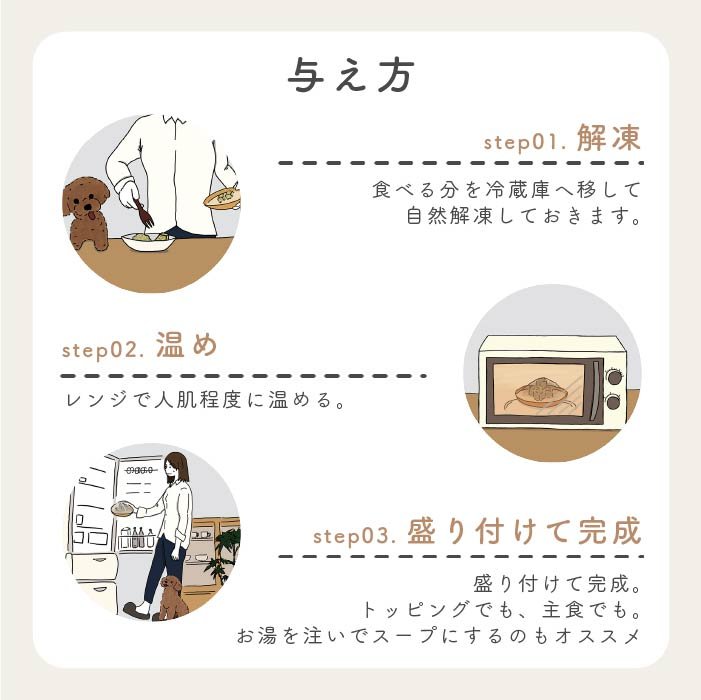 与え方

step01. 解凍

食べる分を冷蔵庫へ移して
自然解凍しておきます。

step02. 温め

レンジで人肌程度に温める。

step03. 盛り付けて完成

盛り付けて完成。
トッピングでも、主食でも。
お湯を注いでスープにするのもオススメ